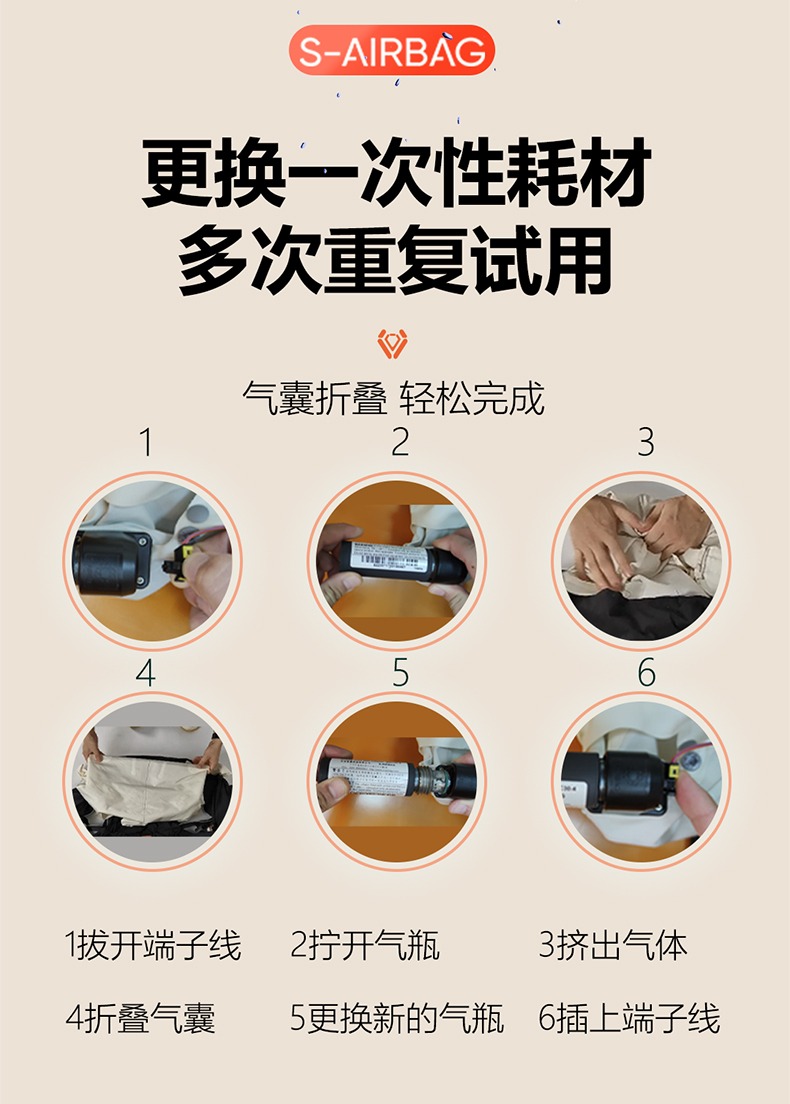 S-AIRBAG

更换一次性耗材
多次重复试用

气囊折叠 轻松完成

1

2

3

4

5

6

1拔开端子线 2拧开气瓶 3挤出气体

4折叠气囊 5更换新的气瓶 6插上端子线